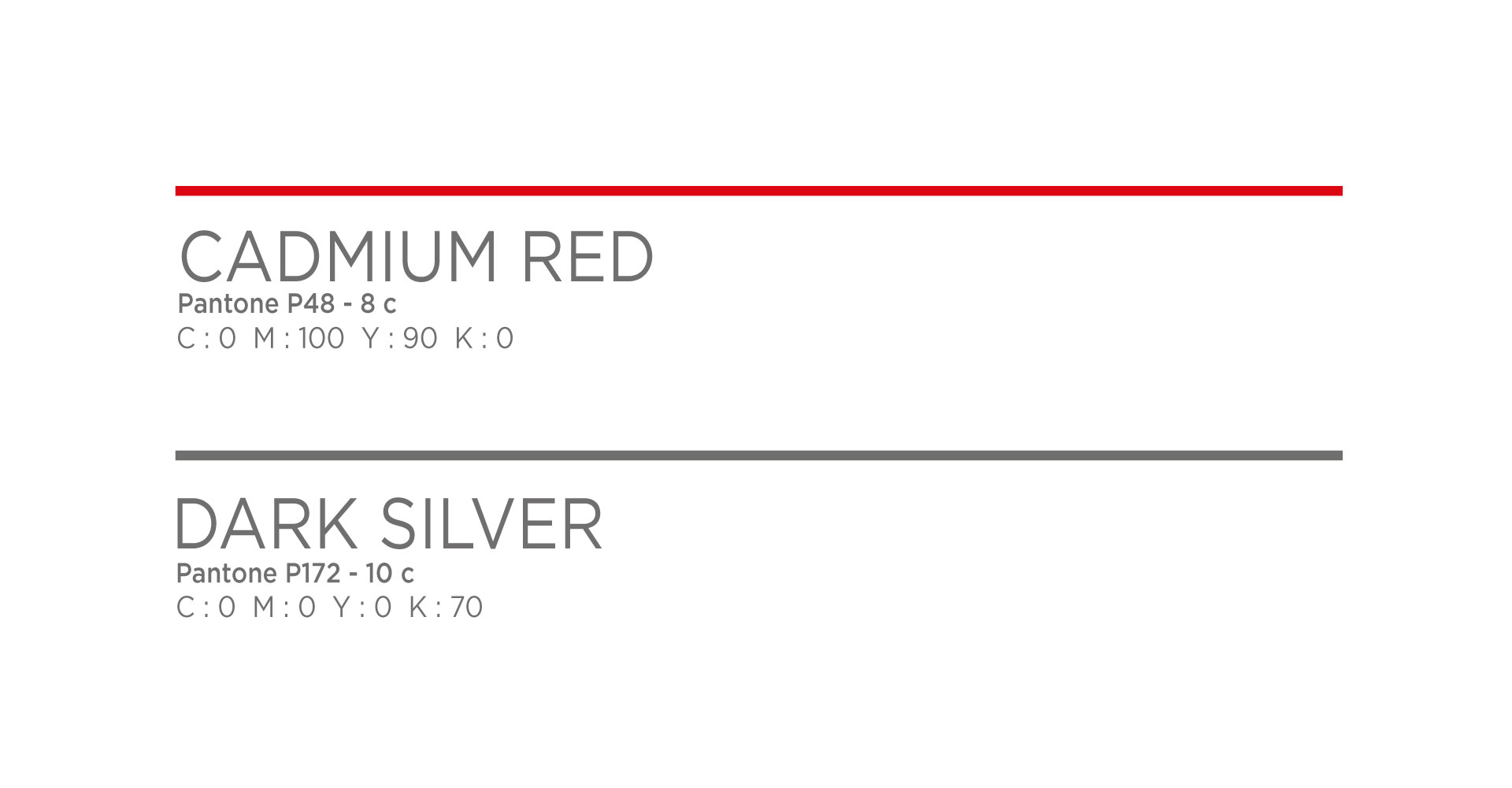 CADMIUM RED
Pantone P48 - 8 c
C : 0 M : 100 Y : 90 K : 0

DARK SILVER
Pantone P172 - 10 c
C : 0 M : 0 Y : 0 K : 70